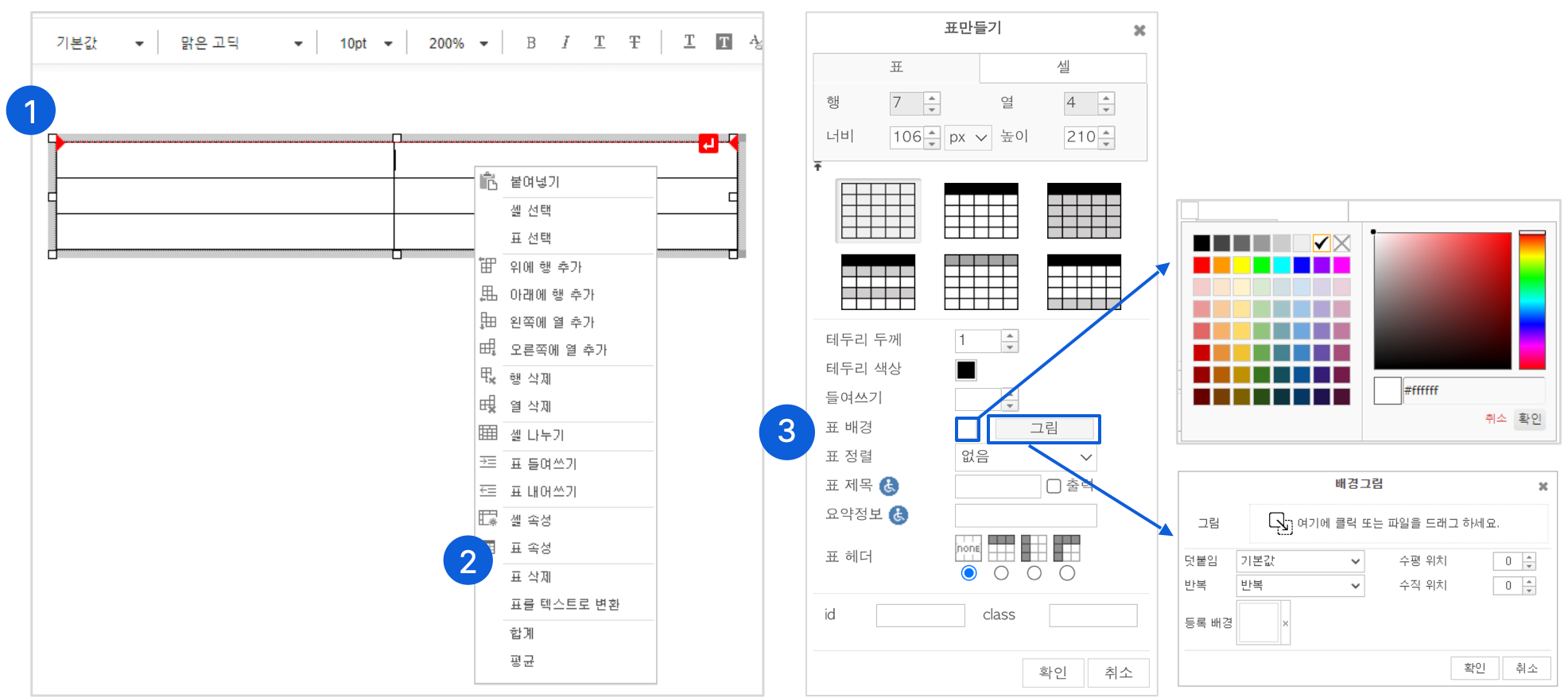 기본값
맑은 고딕
10pt
200%
B I T T T T

1

붙여넣기
셀 선택
표 선택
위에 행 추가
아래에 행 추가
왼쪽에 열 추가
오른쪽에 열 추가
행 삭제
열 삭제
셀 나누기
표 들여쓰기
표 내어쓰기
셀 속성
표 속성
표 삭제
표를 텍스트로 변환
합계
평균

2

표만들기
표
셀
행 7
열 4
너비 106 px
높이 210
테두리 두께 1
테두리 색상
들여쓰기
표 배경
그림
표 정렬 없음
표 제목
출력
요약정보
표 헤더
none
id
class
확인
취소

3

#ffffff
취소
확인

배경그림
그림
여기에 클릭 또는 파일을 드래그 하세요.
덧붙임 기본값
수평 위치 0
반복 반복
수직 위치 0
등록 배경
확인
취소